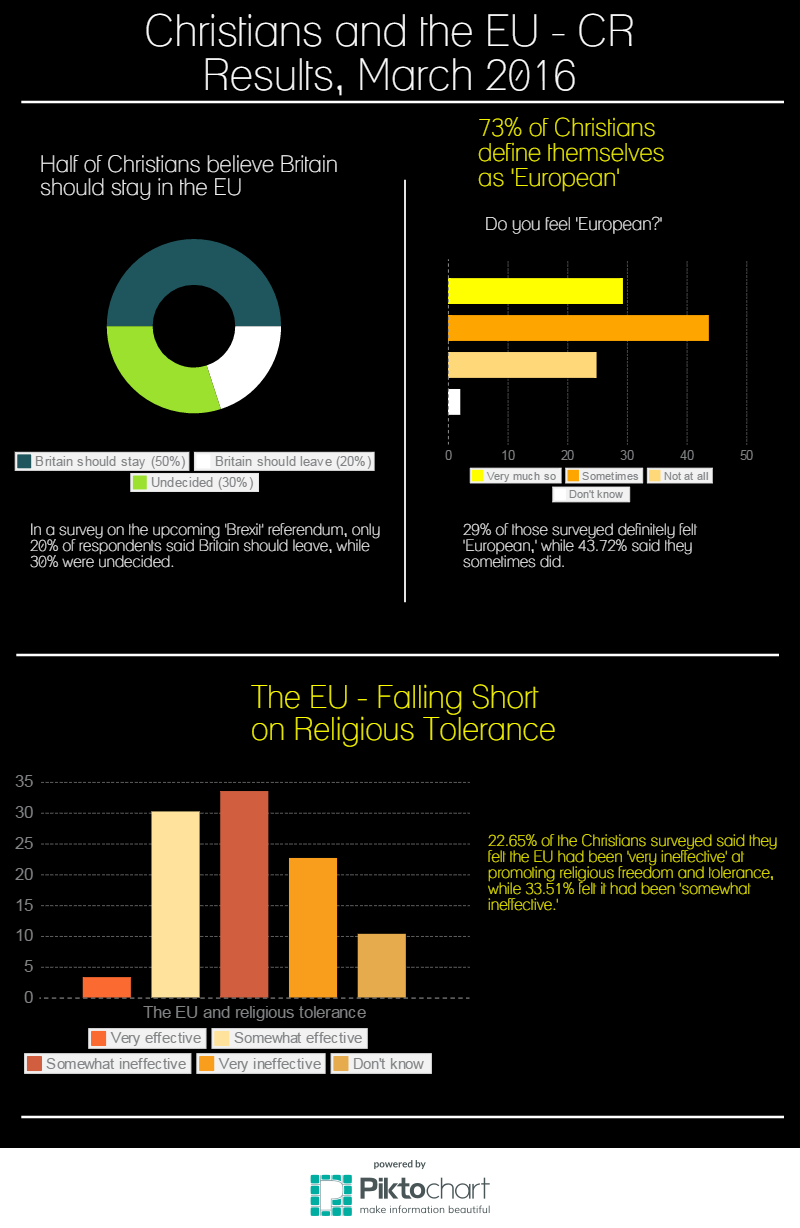 Christians and the EU - CR Results, March 2016

Half of Christians believe Britain should stay in the EU

Britain should stay (50%)
Britain should leave (20%)
Undecided (30%)

In a survey on the upcoming 'Brexit' referendum, only 20% of respondents said Britain should leave, while 30% were undecided.

73% of Christians define themselves as 'European'

Do you feel 'European?'

0
10
20
30
40
50

Very much so
Sometimes
Not at all
Don't know

29% of those surveyed definitely felt 'European,' while 43.72% said they sometimes did.

The EU - Falling Short on Religious Tolerance

35
30
25
20
15
10
5
0

The EU and religious tolerance

Very effective
Somewhat effective
Somewhat ineffective
Very ineffective
Don't know

22.65% of the Christians surveyed said they felt the EU had been 'very ineffective' at promoting religious freedom and tolerance, while 33.51% felt it had been 'somewhat ineffective.'

powered by
Piktochart
make information beautiful